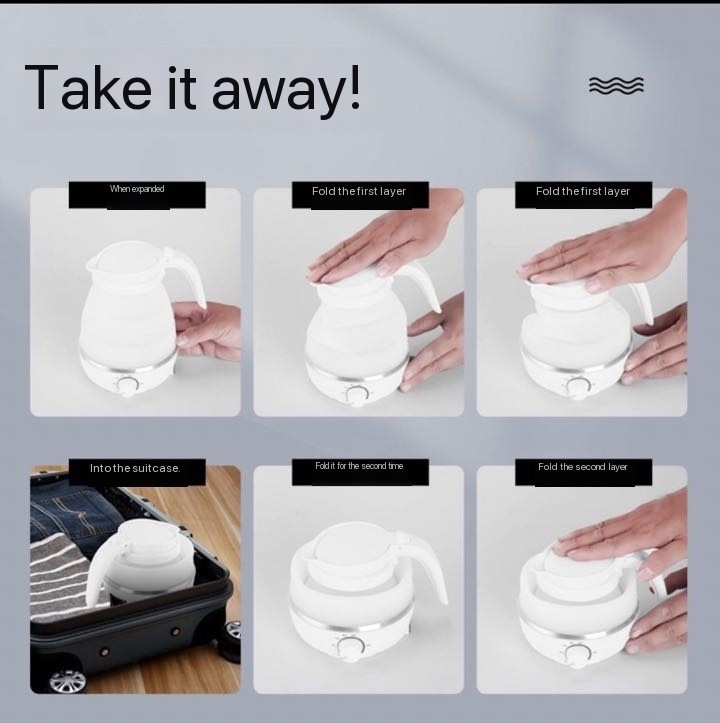 Take it away!

When expanded

Fold the first layer

Fold the first layer

Into the suitcase.

Fold it for the second time

Fold the second layer